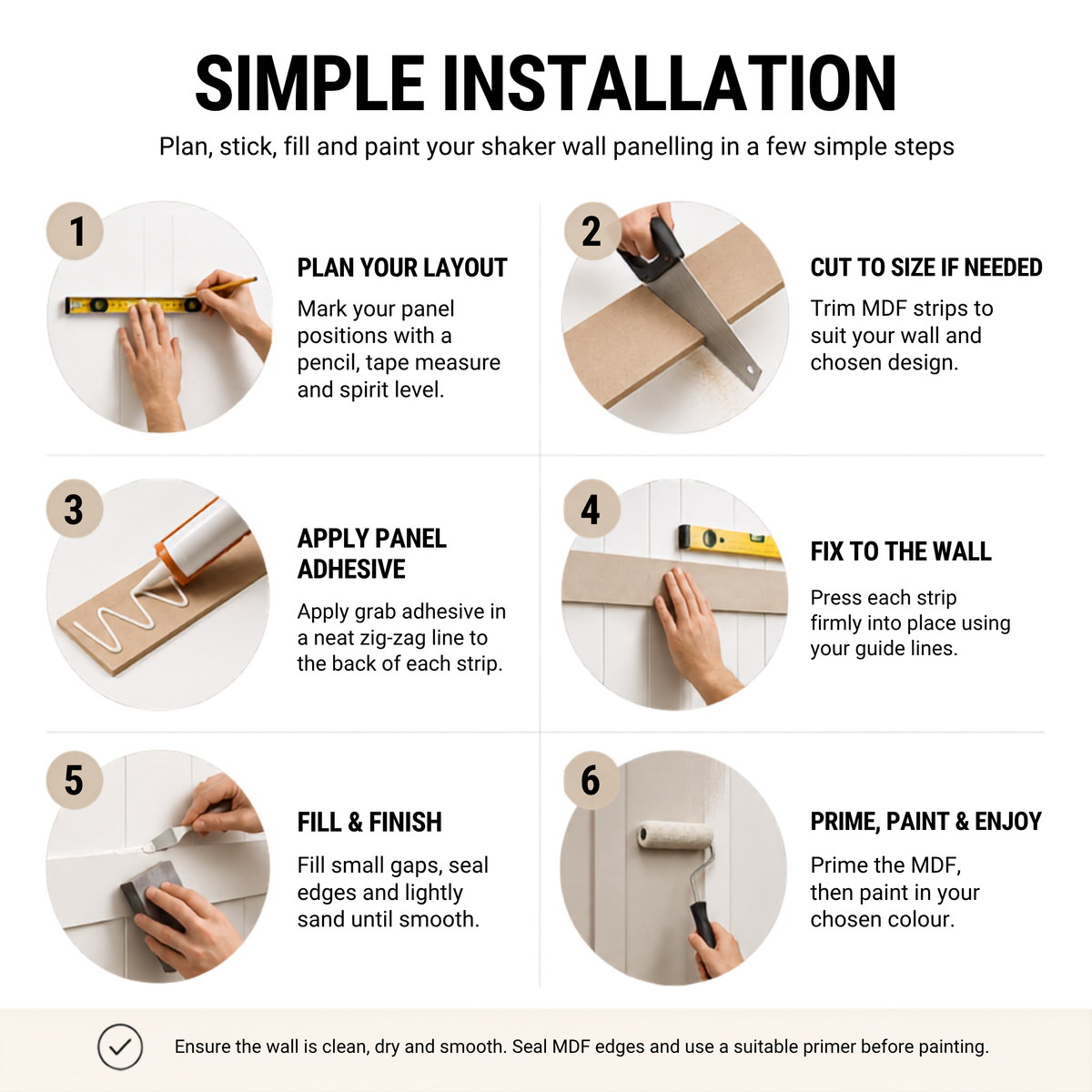 SIMPLE INSTALLATION

Plan, stick, fill and paint your shaker wall panelling in a few simple steps

1

PLAN YOUR LAYOUT

Mark your panel positions with a pencil, tape measure and spirit level.

2

CUT TO SIZE IF NEEDED

Trim MDF strips to suit your wall and chosen design.

3

APPLY PANEL ADHESIVE

Apply grab adhesive in a neat zig-zag line to the back of each strip.

4

FIX TO THE WALL

Press each strip firmly into place using your guide lines.

5

FILL & FINISH

Fill small gaps, seal edges and lightly sand until smooth.

6

PRIME, PAINT & ENJOY

Prime the MDF, then paint in your chosen colour.

Ensure the wall is clean, dry and smooth. Seal MDF edges and use a suitable primer before painting.